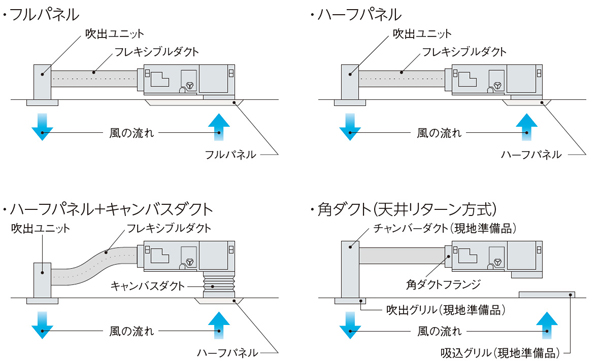 ・フルパネル

吹出ユニット

フレキシブルダクト

風の流れ

フルパネル

・ハーフパネル

吹出ユニット

フレキシブルダクト

風の流れ

ハーフパネル

・ハーフパネル+キャンバスダクト

吹出ユニット

フレキシブルダクト

キャンバスダクト

風の流れ

ハーフパネル

・角ダクト(天井リターン方式)

チャンバーダクト(現地準備品)

角ダクトフランジ

吹出グリル(現地準備品)

風の流れ

吸込グリル(現地準備品)